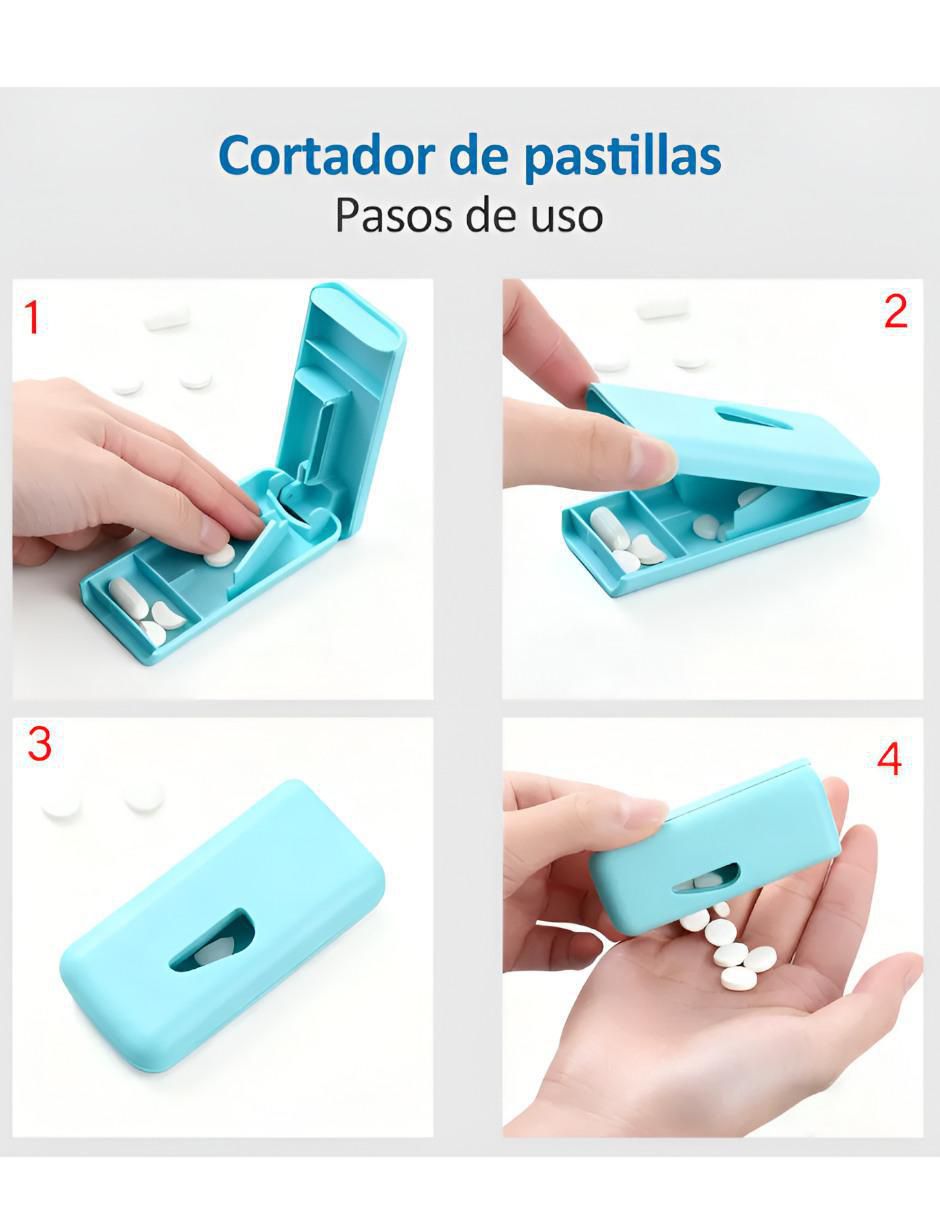 Cortador de pastillas
Pasos de uso

1

2

3

4